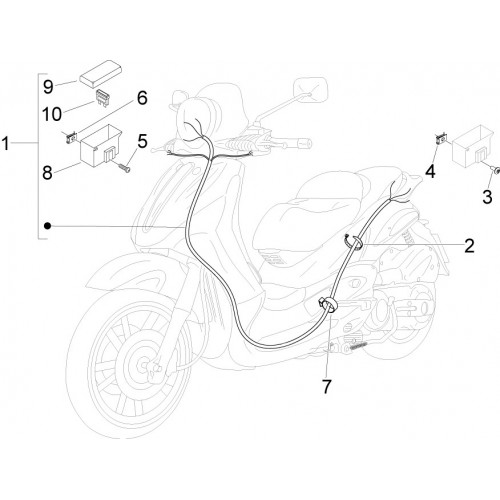 9
10
6
1
5
8
4
3
2
7